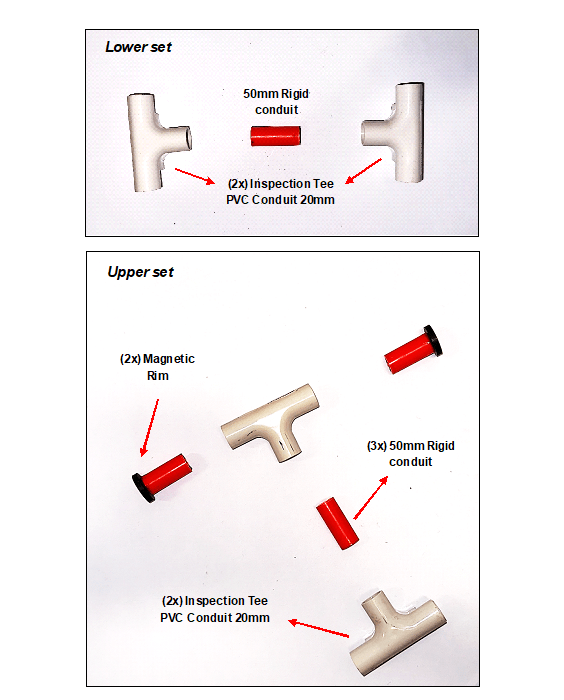 Lower set

50mm Rigid conduit

(2x) Inspection Tee PVC Conduit 20mm

Upper set

(2x) Magnetic Rim

(3x) 50mm Rigid conduit

(2x) Inspection Tee PVC Conduit 20mm